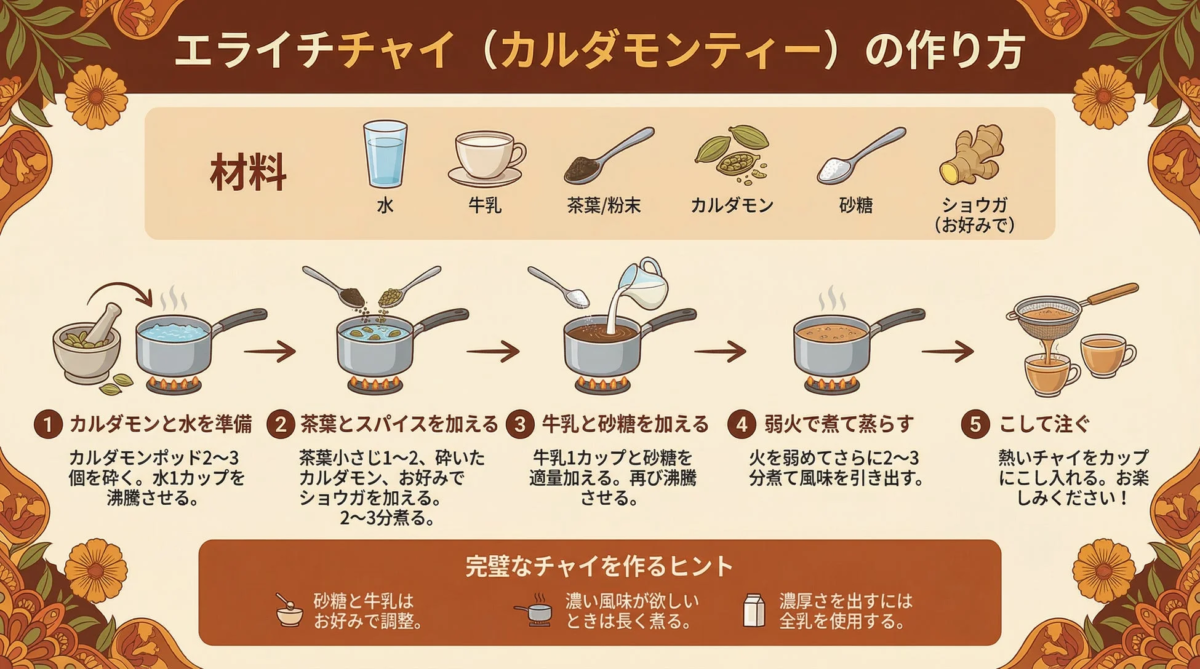 エライチチャイ（カルダモンティー）の作り方

材料

水

牛乳

茶葉/粉末

カルダモン

砂糖

ショウガ（お好みで）

1 カルダモンと水を準備

カルダモンポッド2〜3個を砕く。水1カップを沸騰させる。

2 茶葉とスパイスを加える

茶葉小さじ1〜2、砕いたカルダモン、お好みでショウガを加える。2〜3分煮る。

3 牛乳と砂糖を加える

牛乳1カップと砂糖を適量加える。再び沸騰させる。

4 弱火で煮て蒸らす

火を弱めてさらに2〜3分煮て風味を引き出す。

5 こして注ぐ

熱いチャイをカップにこし入れる。お楽しみください！

完璧なチャイを作るヒント

砂糖と牛乳はお好みで調整。

濃い風味が欲しいときは長く煮る。

濃厚さを出すには全乳を使用する。